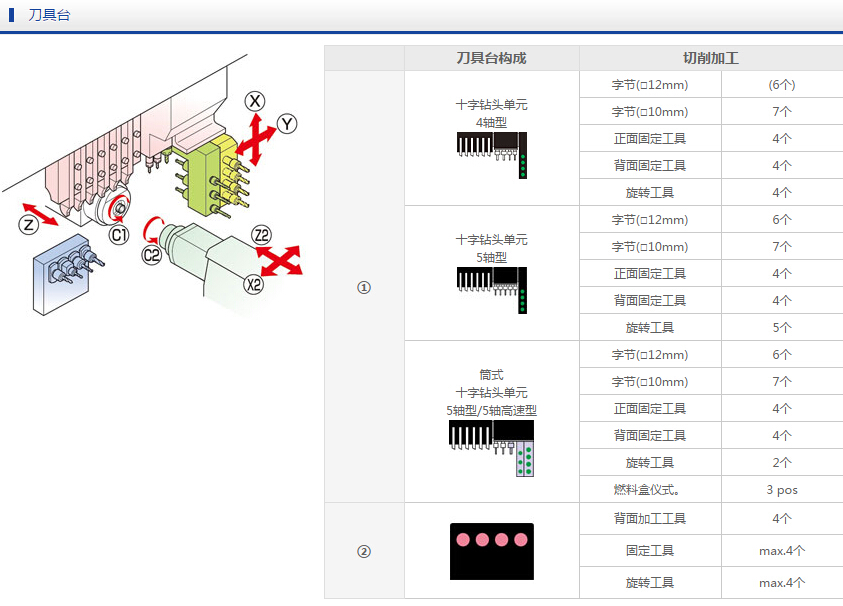 刀具台

X
Y
Z
C1
C2
Z2
X2

|  | 刀具台构成 | 切削加工 |  |
|---|---|---|---|
| ① | 十字钻头单元 4轴型 | 字节(□12mm) | (6个) |
|  |  | 字节(□10mm) | 7个 |
|  |  | 正面固定工具 | 4个 |
|  |  | 背面固定工具 | 4个 |
|  |  | 旋转工具 | 4个 |
|  | 十字钻头单元 5轴型 | 字节(□12mm) | 6个 |
|  |  | 字节(□10mm) | 7个 |
|  |  | 正面固定工具 | 4个 |
|  |  | 背面固定工具 | 4个 |
|  |  | 旋转工具 | 5个 |
|  | 筒式 十字钻头单元 5轴型/5轴高速型 | 字节(□12mm) | 6个 |
|  |  | 字节(□10mm) | 7个 |
|  |  | 正面固定工具 | 4个 |
|  |  | 背面固定工具 | 4个 |
|  |  | 旋转工具 | 2个 |
|  |  | 燃料盒仪式。 | 3 pos |
| ② |  | 背面加工工具 | 4个 |
|  |  | 固定工具 | max.4个 |
|  |  | 旋转工具 | max.4个 |