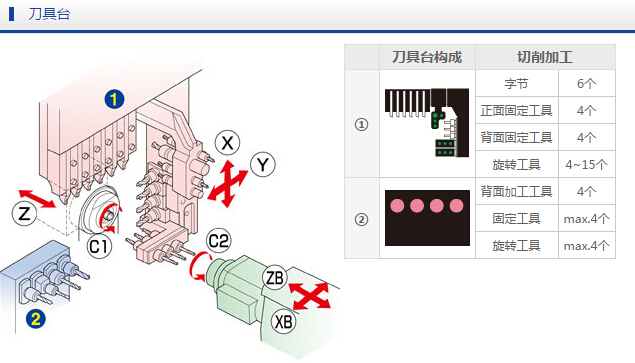 刀具台

1
X
Y
Z
C1
C2
ZB
XB
2

|  | 刀具台构成 | 切削加工 |  |
|---|---|---|---|
| ① |  | 字节 | 6个 |
|  |  | 正面固定工具 | 4个 |
|  |  | 背面固定工具 | 4个 |
|  |  | 旋转工具 | 4~15个 |
| ② |  | 背面加工工具 | 4个 |
|  |  | 固定工具 | max.4个 |
|  |  | 旋转工具 | max.4个 |